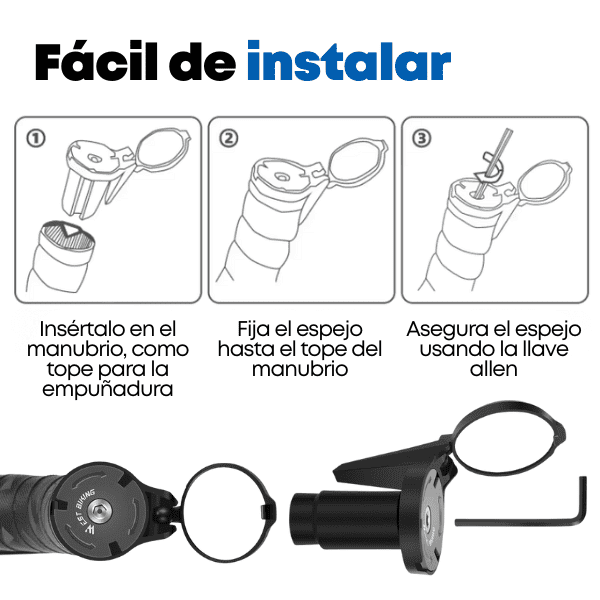 Fácil de instalar

①

②

③

Insértalo en el manubrio, como tope para la empuñadura

Fija el espejo hasta el tope del manubrio

Asegura el espejo usando la llave allen

WEST BIKING