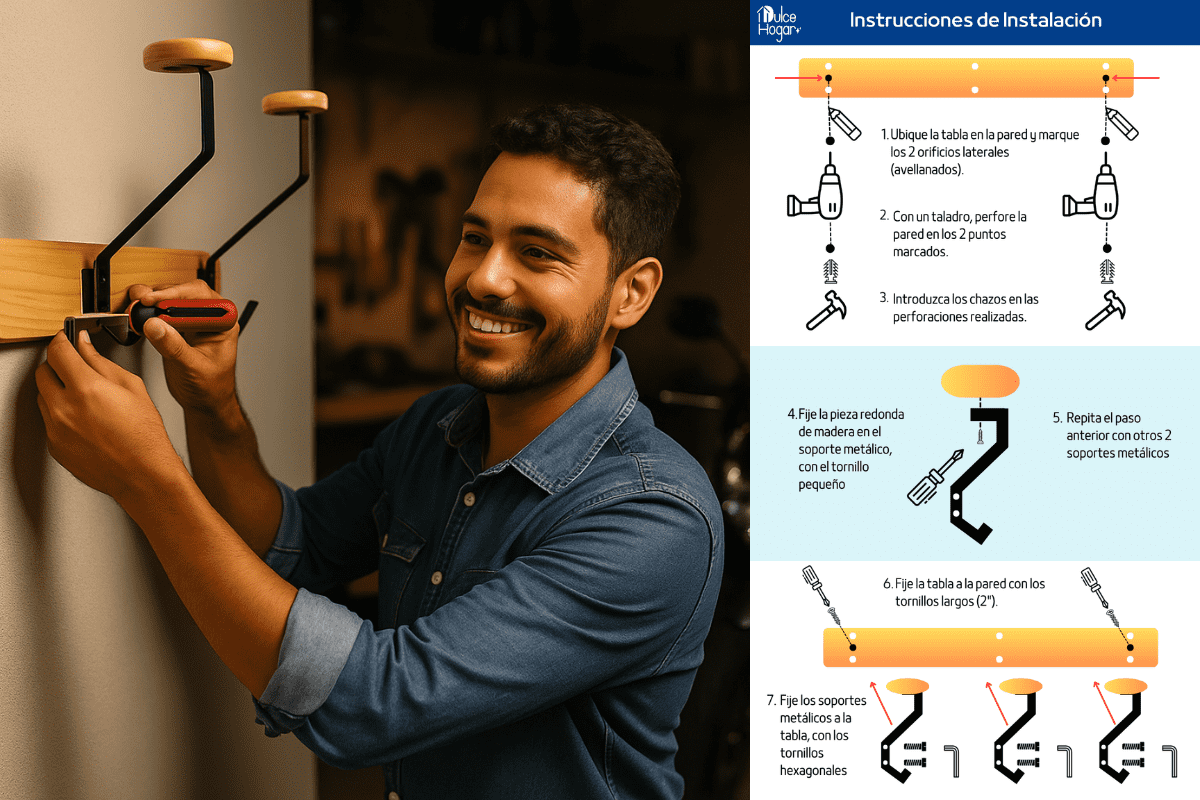 Dulce Hogar

Instrucciones de Instalación

1. Ubique la tabla en la pared y marque los 2 orificios laterales (avellanados).

2. Con un taladro, perfore la pared en los 2 puntos marcados.

3. Introduzca los chazos en las perforaciones realizadas.

4. Fije la pieza redonda de madera en el soporte metálico, con el tornillo pequeño

5. Repita el paso anterior con otros 2 soportes metálicos

6. Fije la tabla a la pared con los tornillos largos (2").

7. Fije los soportes metálicos a la tabla, con los tornillos hexagonales